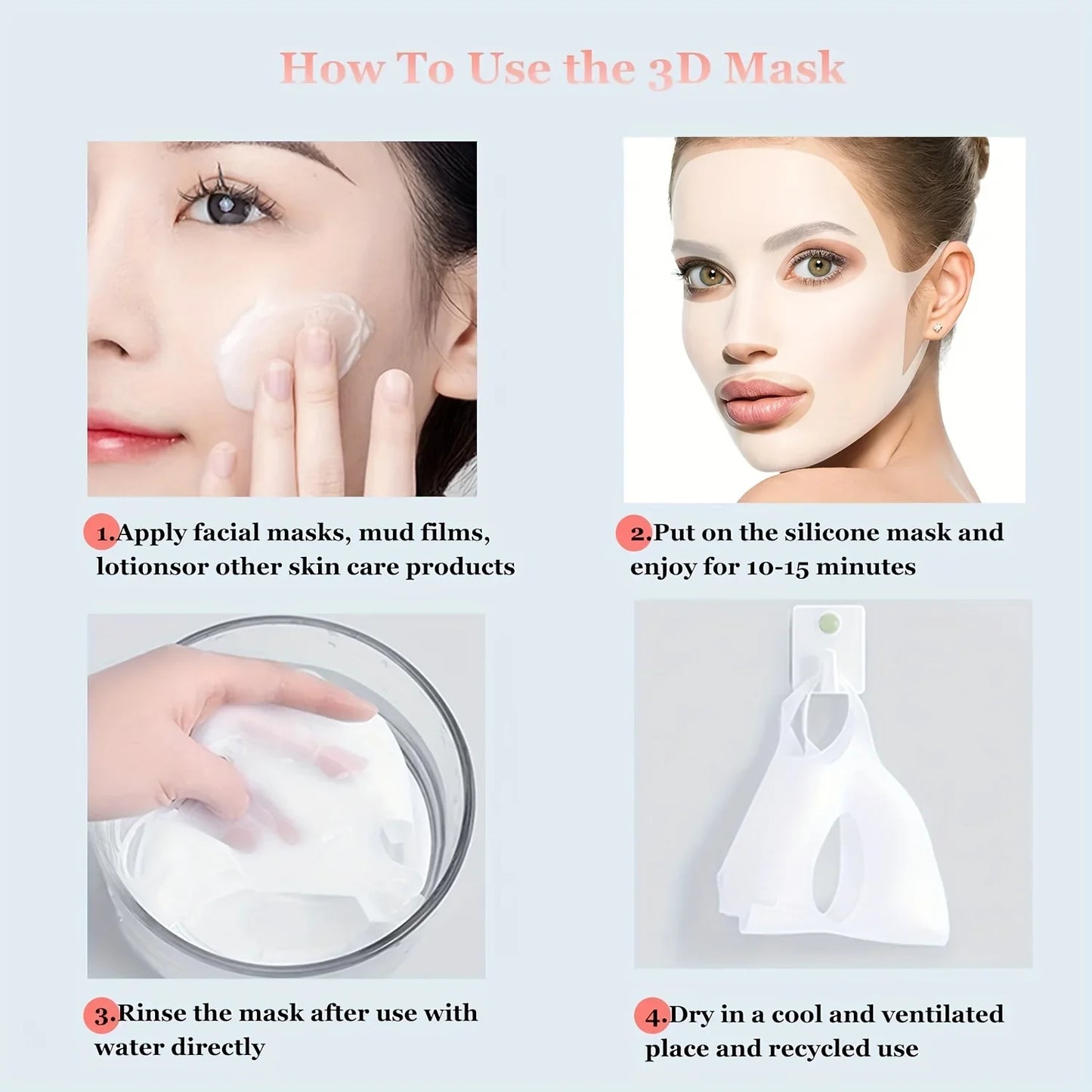 How To Use the 3D Mask

1.Apply facial masks, mud films, lotionsor other skin care products

2.Put on the silicone mask and enjoy for 10-15 minutes

3.Rinse the mask after use with water directly

4.Dry in a cool and ventilated place and recycled use